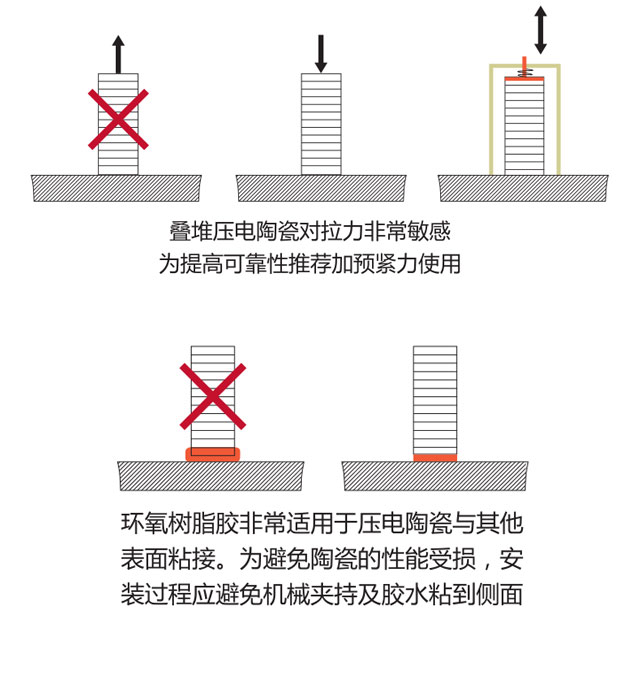 叠堆压电陶瓷对拉力非常敏感
为提高可靠性推荐加预紧力使用

环氧树脂胶非常适用于压电陶瓷与其他表面粘接。为避免陶瓷的性能受损，安装过程应避免机械夹持及胶水粘到侧面