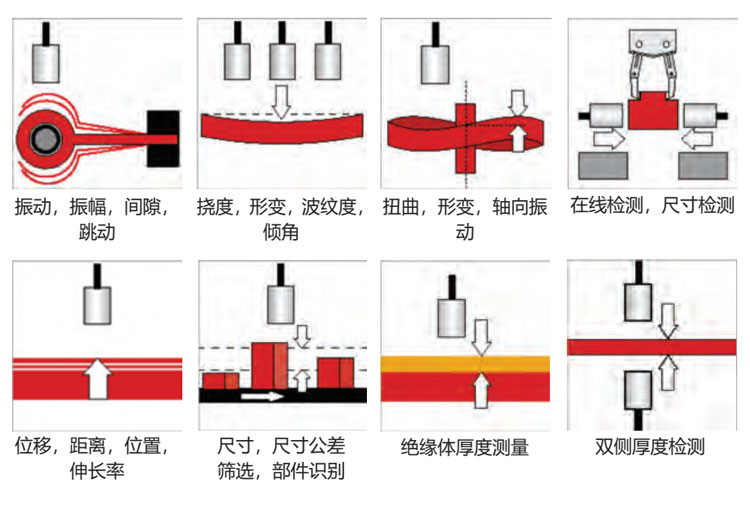 振动，振幅，间隙，跳动

挠度，形变，波纹度，倾角

扭曲，形变，轴向振动

在线检测，尺寸检测

位移，距离，位置，伸长率

尺寸，尺寸公差筛选，部件识别

绝缘体厚度测量

双侧厚度检测